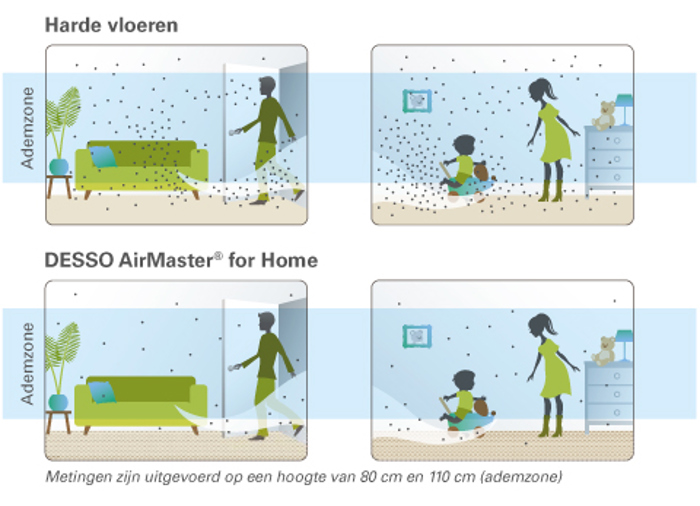 Harde vloeren

Ademzone

DESSO AirMaster® for Home

Ademzone

Metingen zijn uitgevoerd op een hoogte van 80 cm en 110 cm (ademzone)